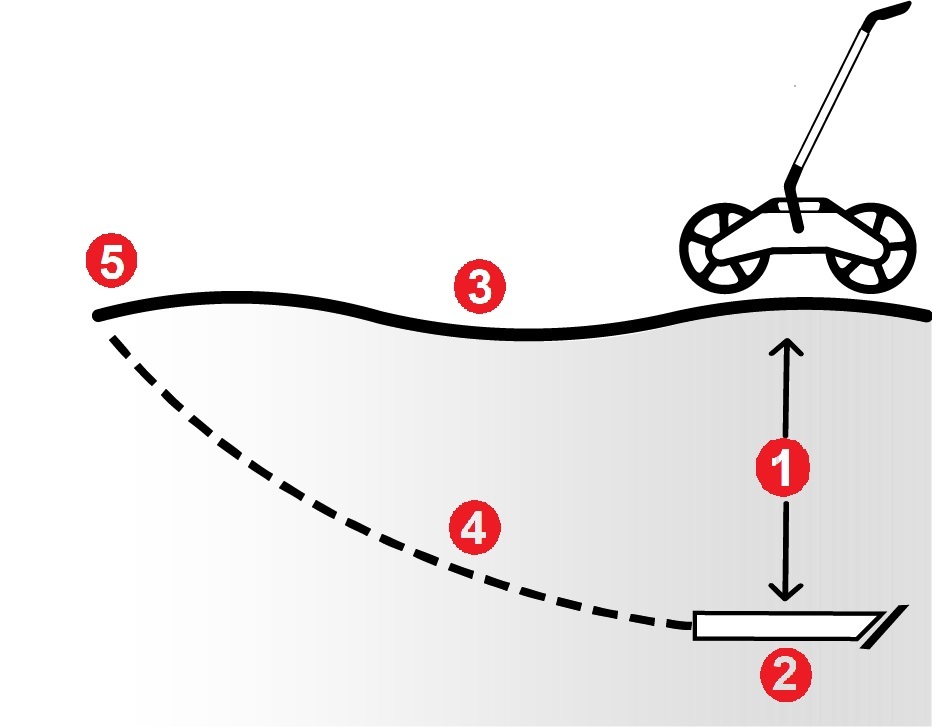 5
3
1
4
2