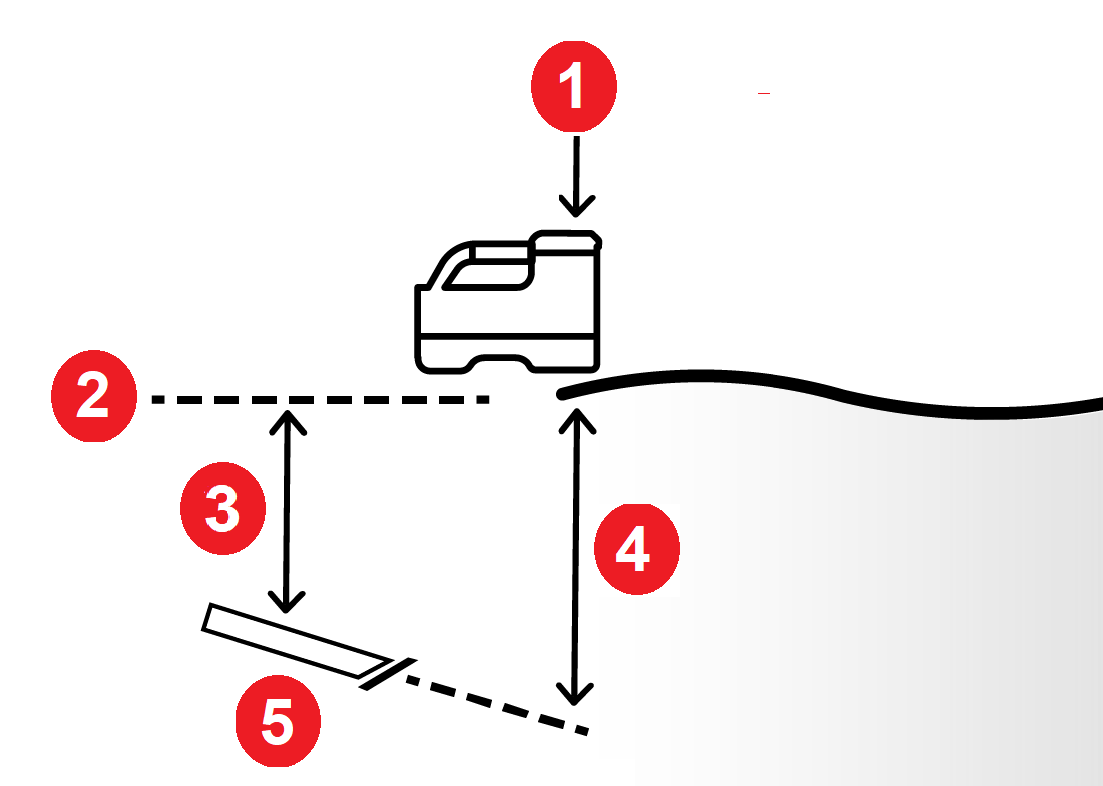 1
2
3
4
5